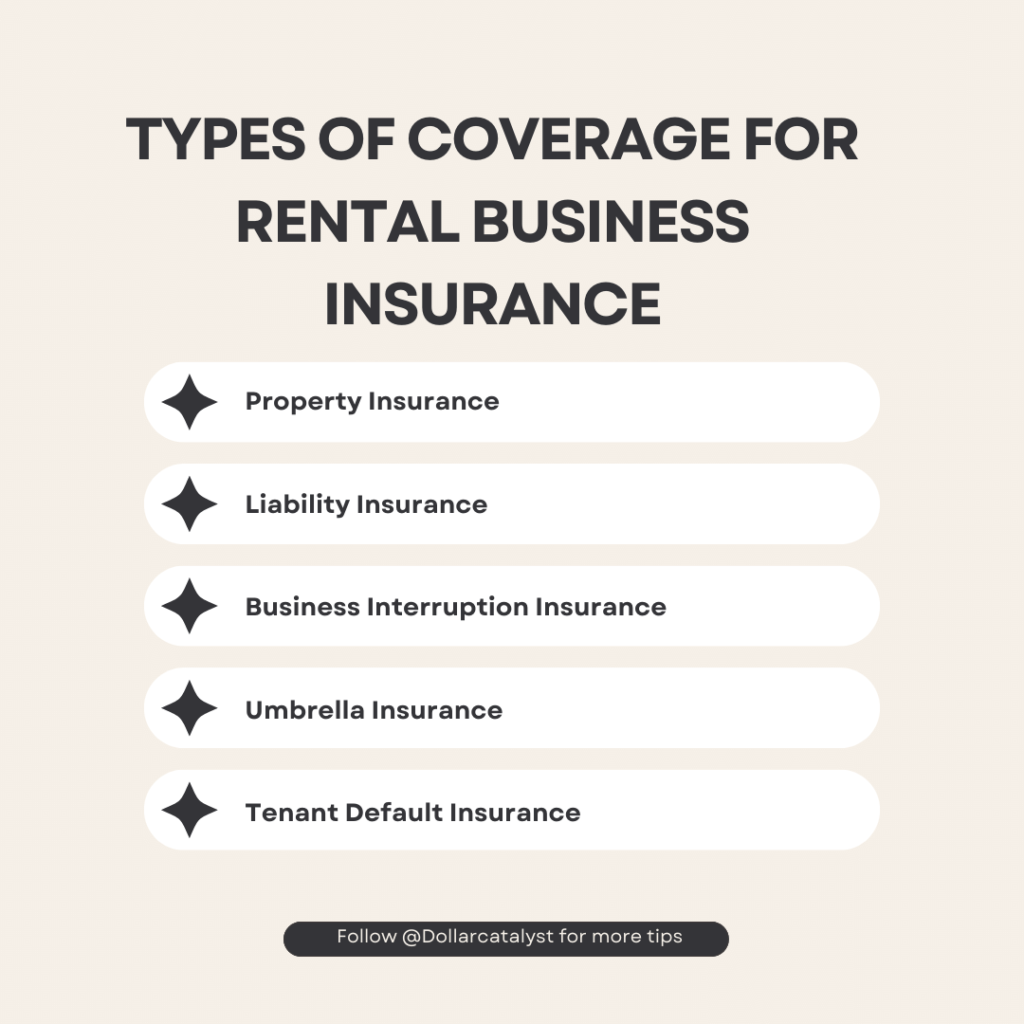 TYPES OF COVERAGE FOR RENTAL BUSINESS INSURANCE

Property Insurance

Liability Insurance

Business Interruption Insurance

Umbrella Insurance

Tenant Default Insurance

Follow @Dollarcatalyst for more tips