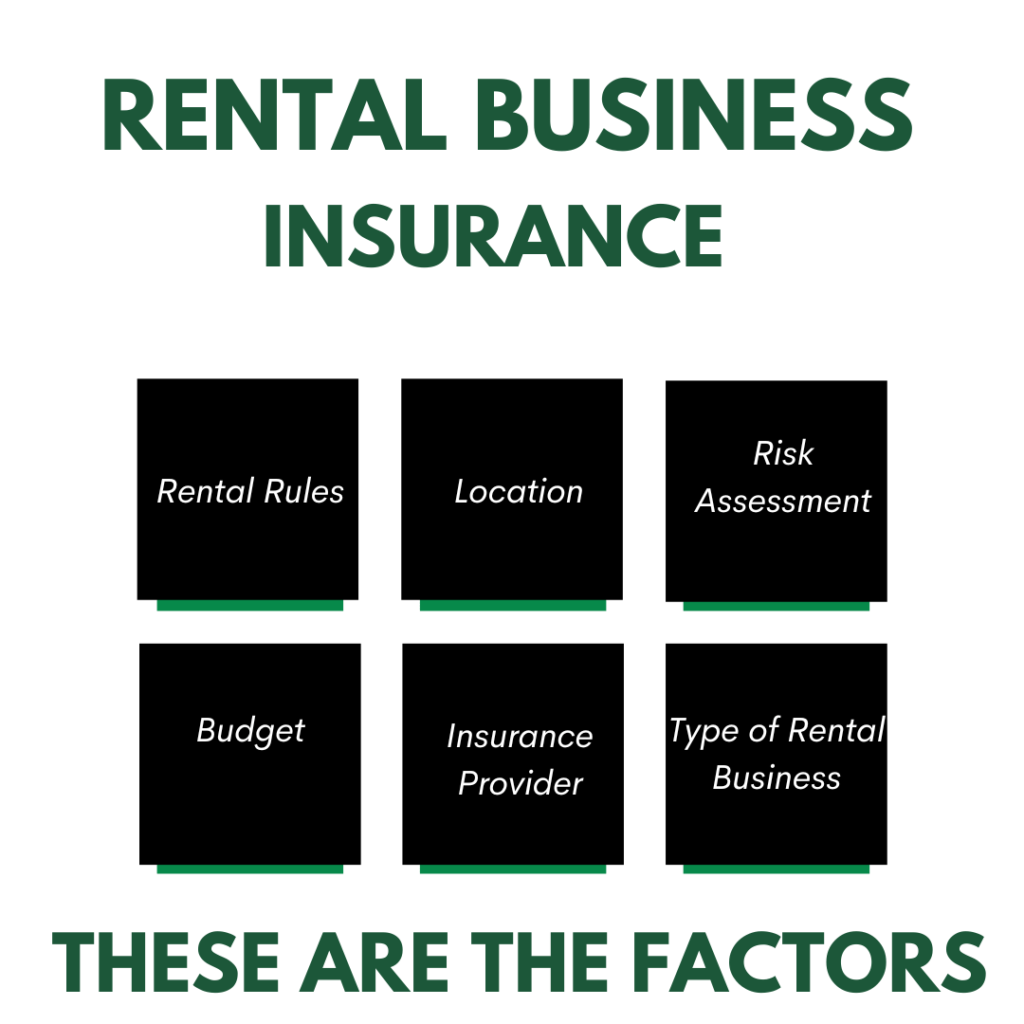 RENTAL BUSINESS INSURANCE

Rental Rules

Location

Risk Assessment

Budget

Insurance Provider

Type of Rental Business

THESE ARE THE FACTORS