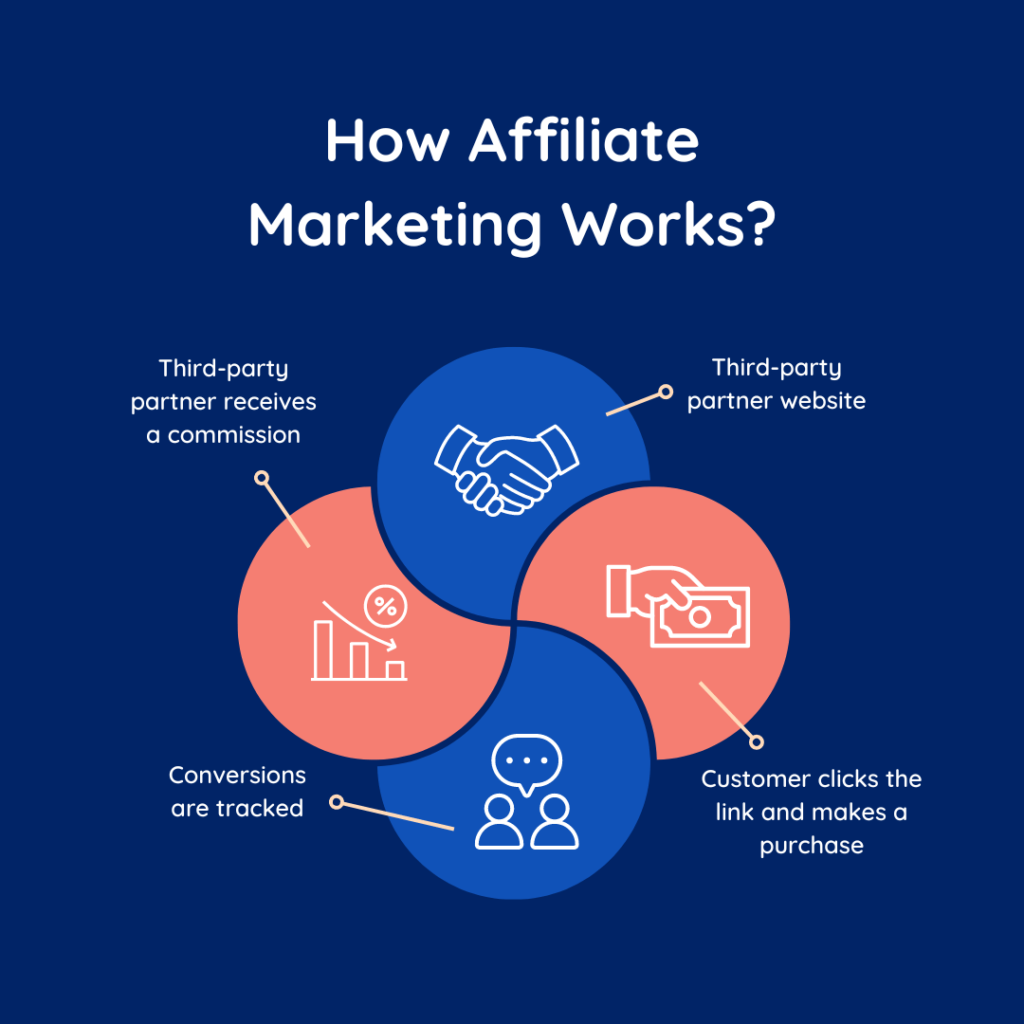 How Affiliate Marketing Works?

Third-party partner receives a commission

Third-party partner website

%

Conversions are tracked

Customer clicks the link and makes a purchase