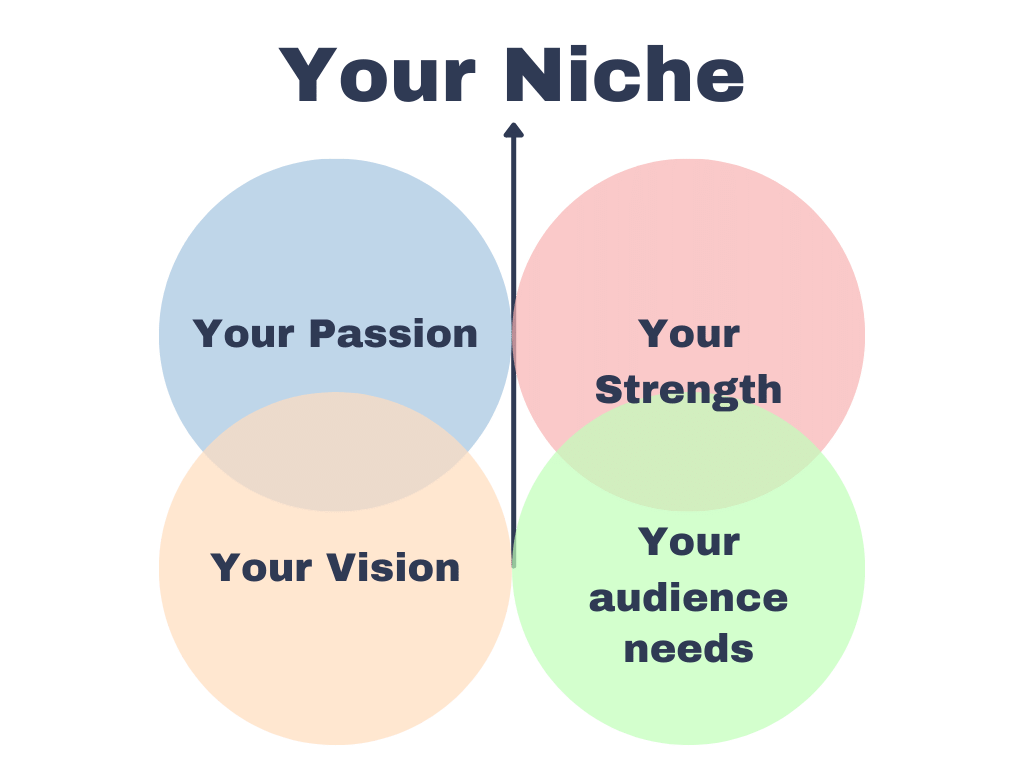 Your Niche

Your Passion

Your Strength

Your Vision

Your audience needs